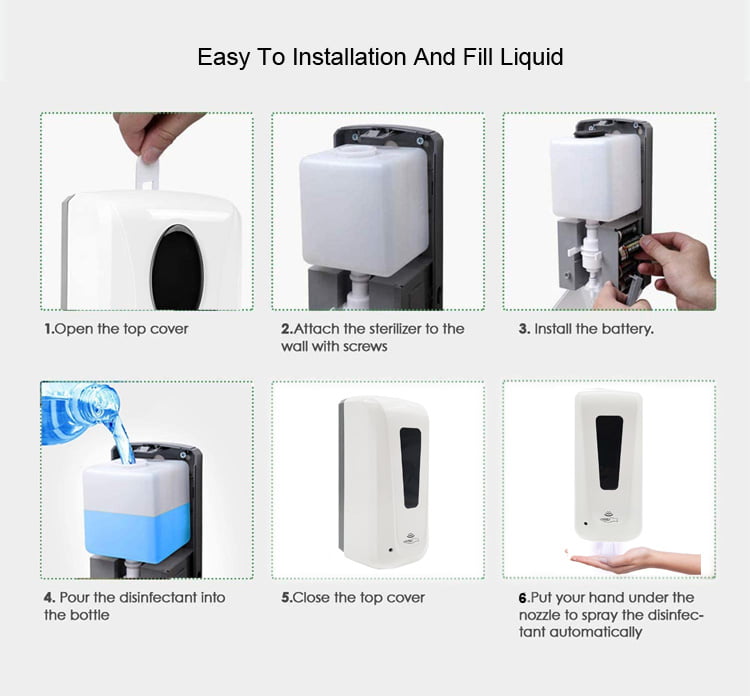 Easy To Installation And Fill Liquid

1.Open the top cover

2.Attach the sterilizer to the wall with screws

3. Install the battery.

4. Pour the disinfectant into the bottle

5.Close the top cover

6.Put your hand under the nozzle to spray the disinfectant automatically